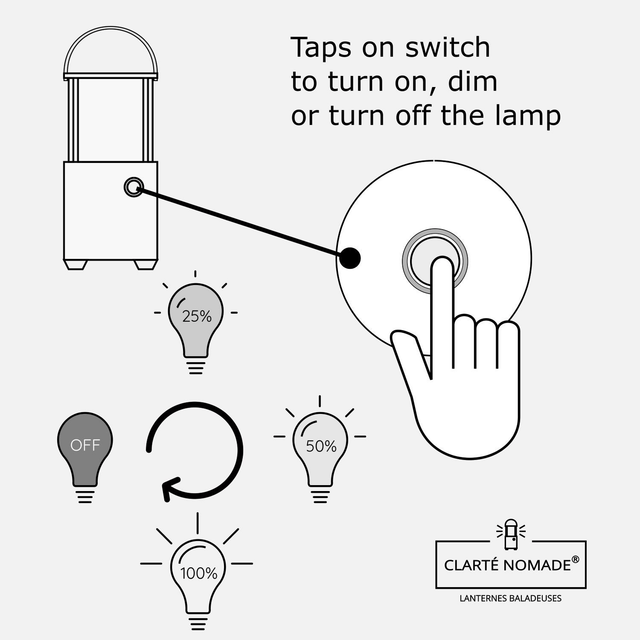 Taps on switch to turn on, dim or turn off the lamp

25%

OFF

50%

100%

CLARTÉ NOMADE®

LANTERNES BALADEUSES